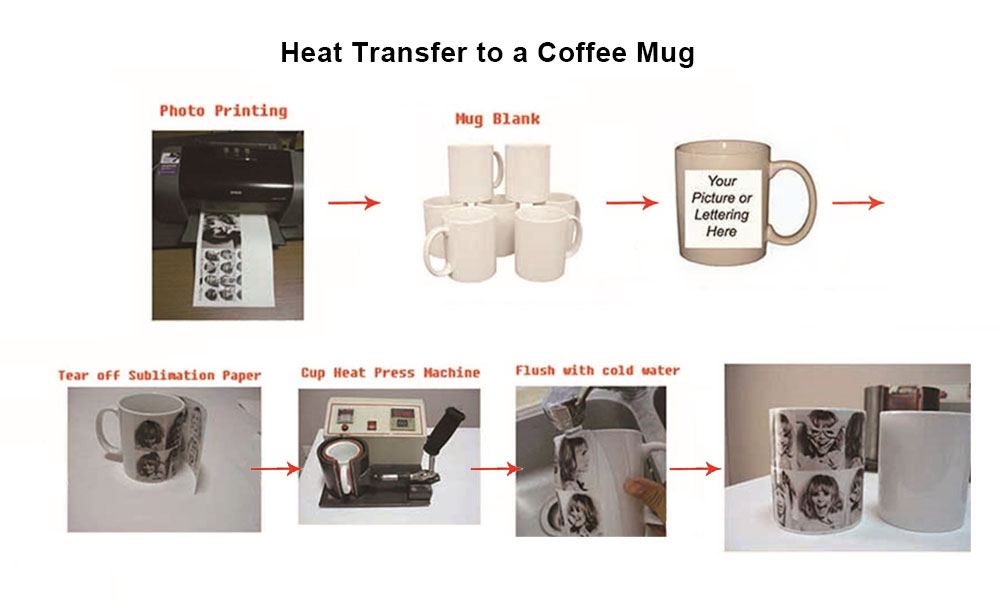 Heat Transfer to a Coffee Mug

Photo Printing

Mug Blank

Your Picture or Lettering Here

Tear off Sublimation Paper

Cup Heat Press Machine

Flush with cold water